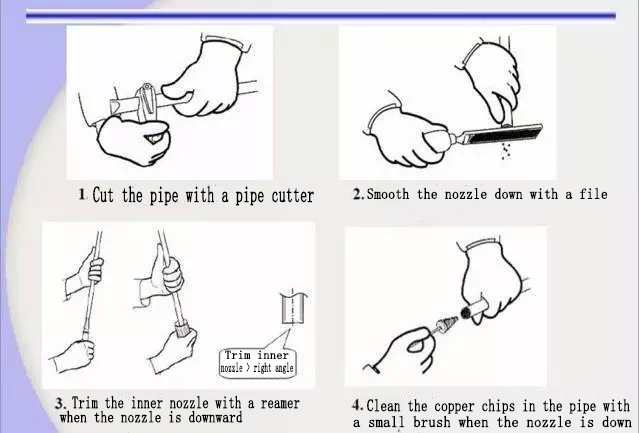 1 Cut the pipe with a pipe cutter

2. Smooth the nozzle down with a file

Trim inner nozzle > right angle

3. Trim the inner nozzle with a reamer when the nozzle is downward

4. Clean the copper chips in the pipe with a small brush when the nozzle is down